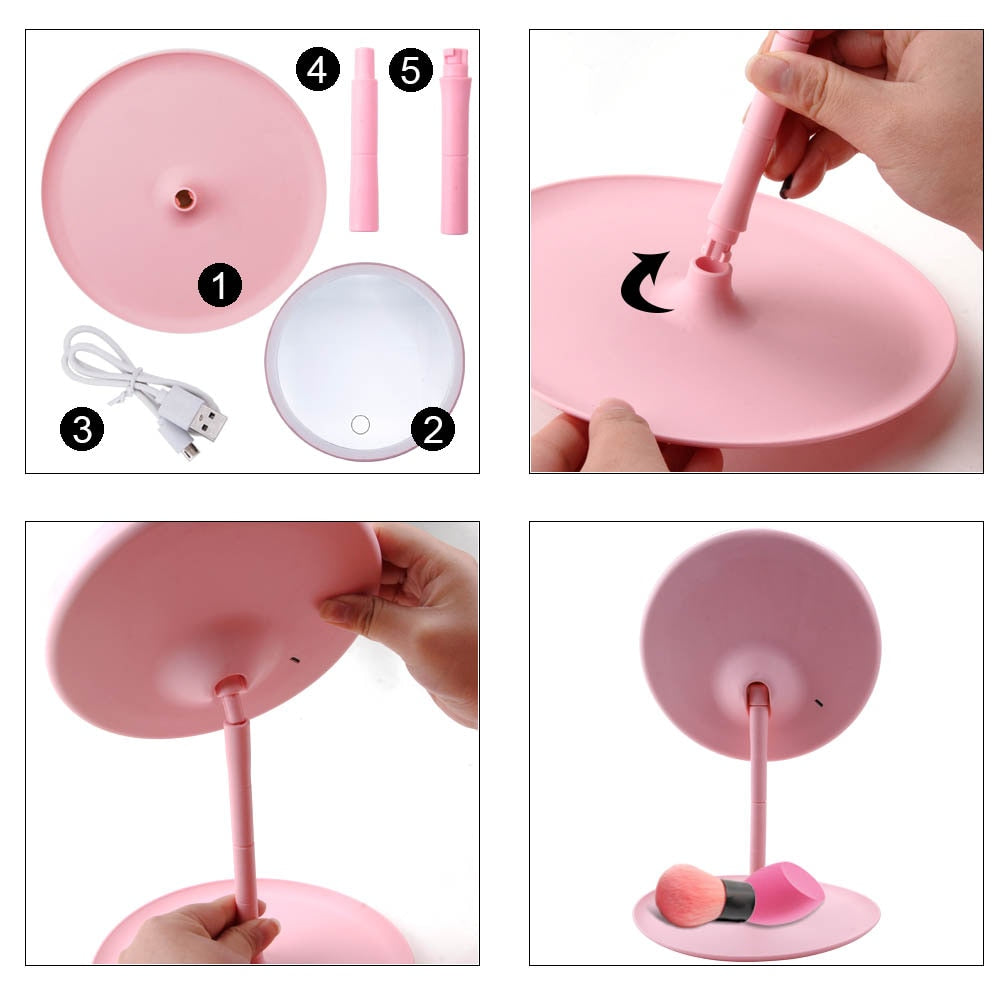 4 5
1
3 2